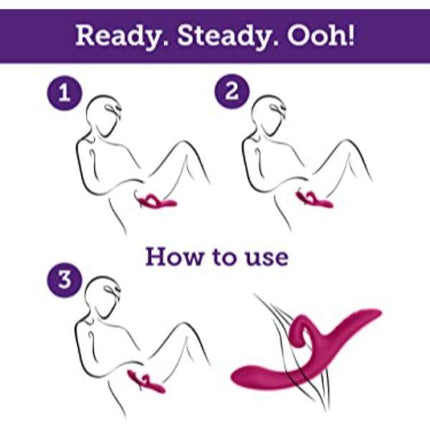 Ready. Steady. Ooh!

1

2

How to use

3