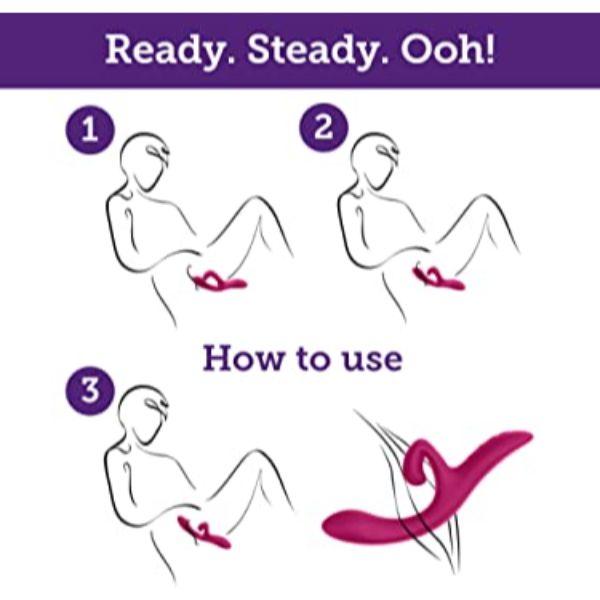 Ready. Steady. Ooh!

1

2

How to use

3